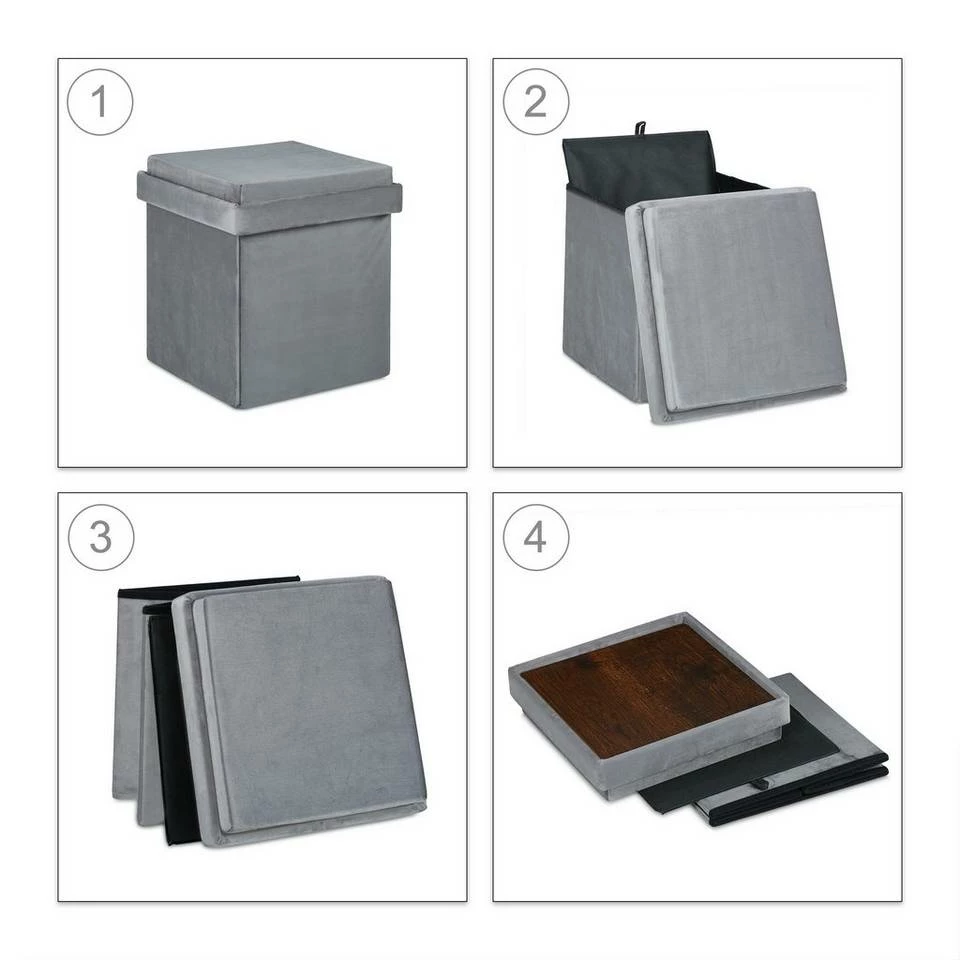 1

2

3

4